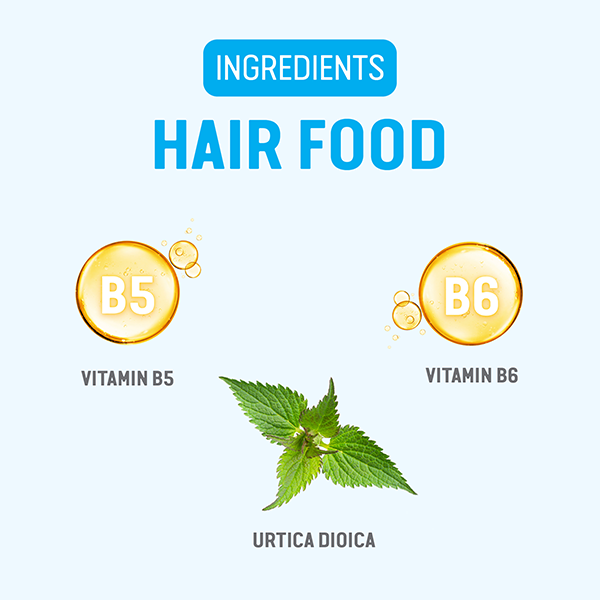 INGREDIENTS

HAIR FOOD

B5

VITAMIN B5

B6

VITAMIN B6

URTICA DIOICA